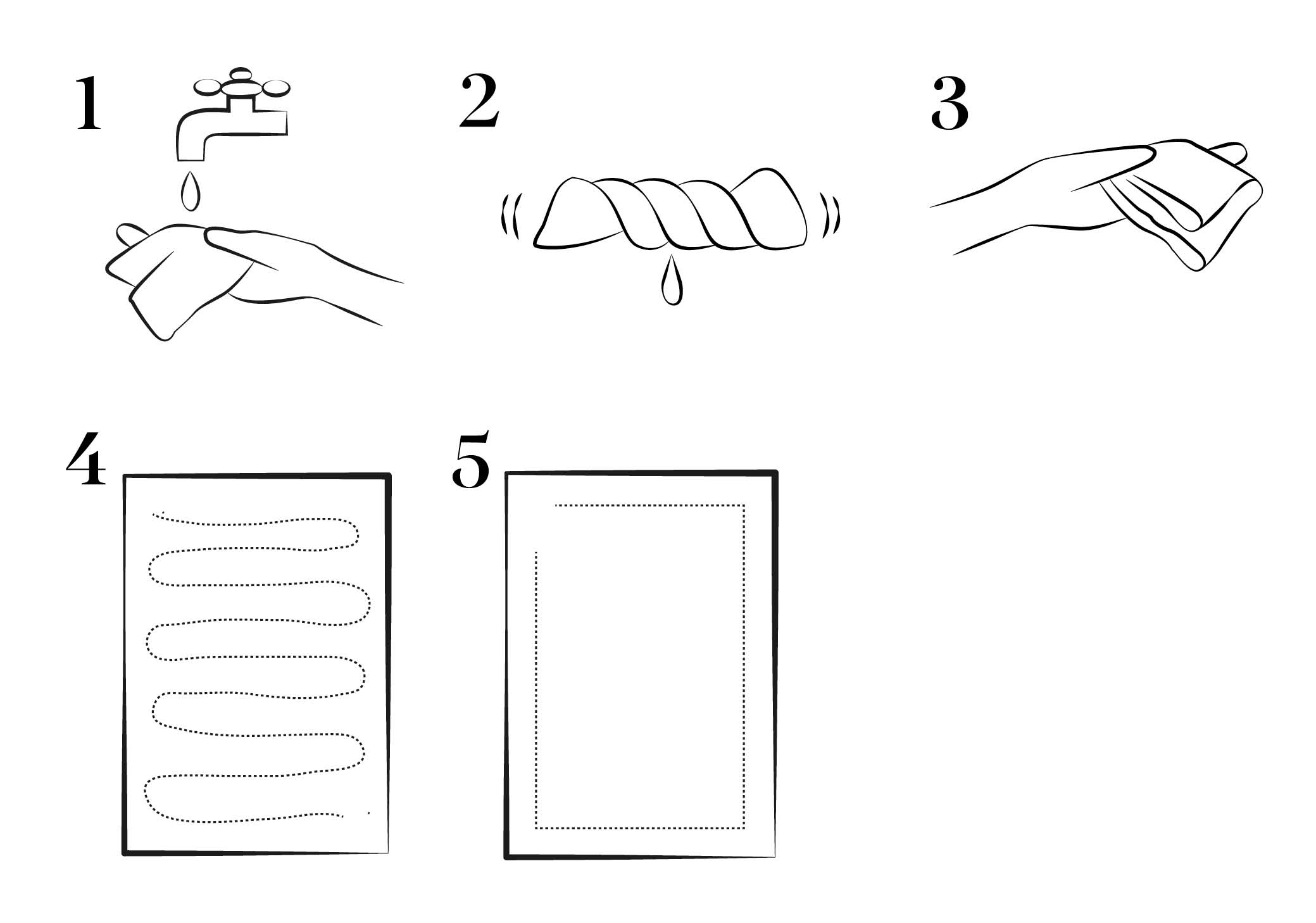 1
2
3
4
5