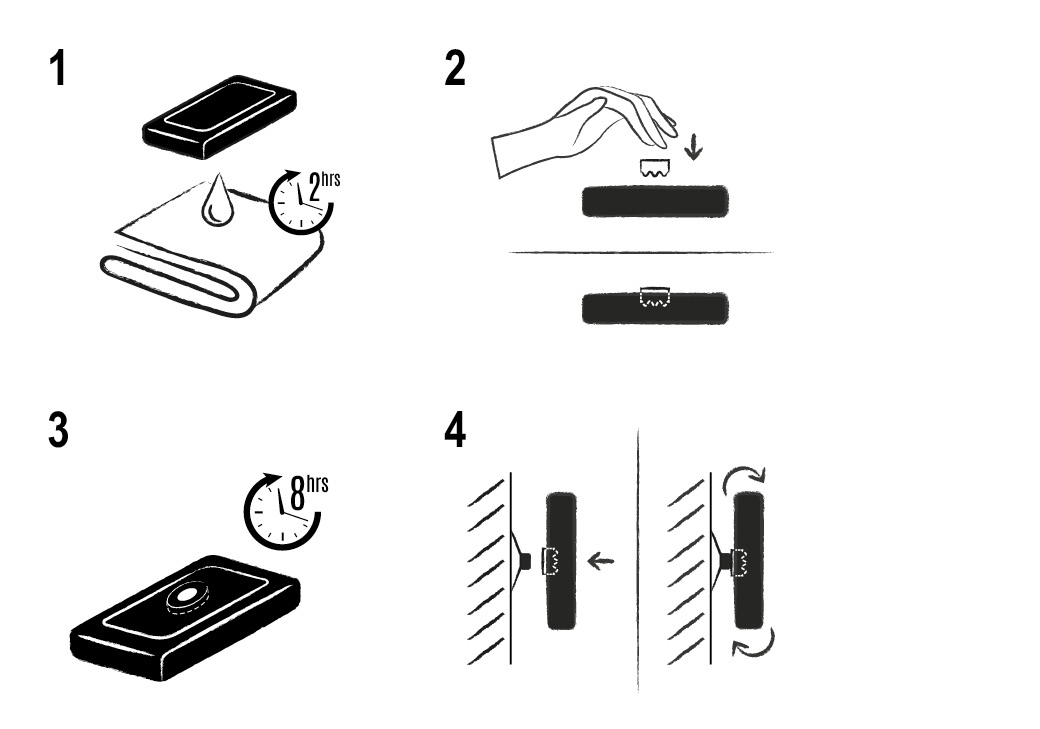 1

2hrs

2

3

8hrs

4