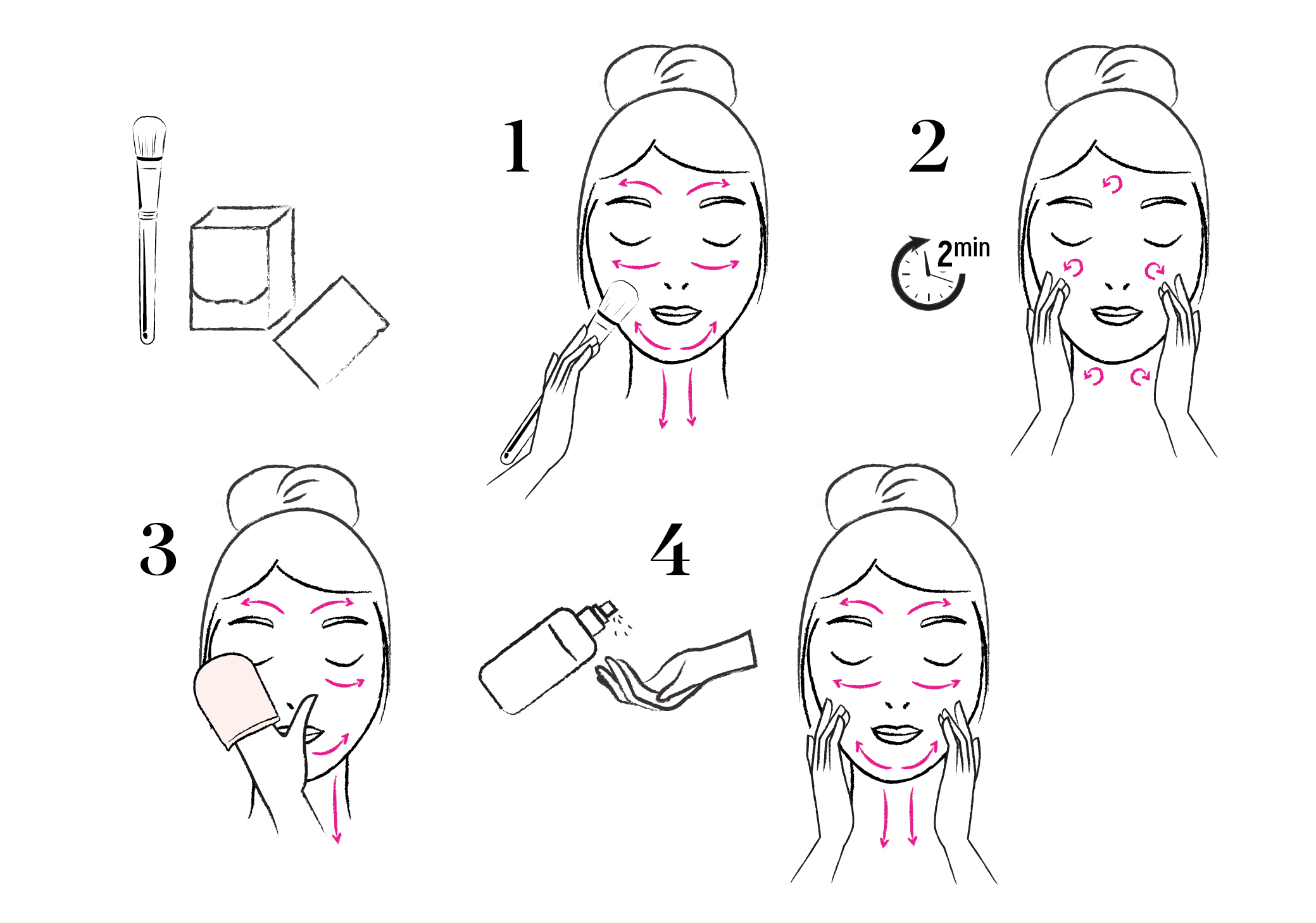 1

2

2min

3

4